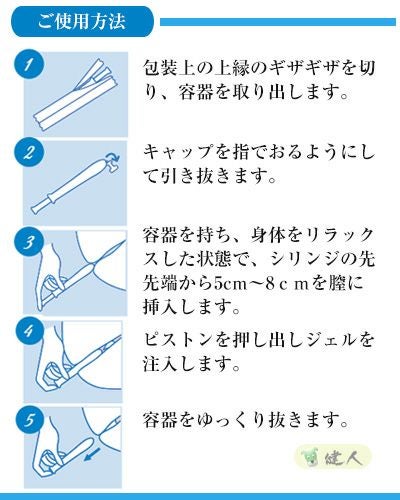 ご使用方法

1

包装上の上縁のギザギザを切り、容器を取り出します。

2

キャップを指でおるようにして引き抜きます。

3

容器を持ち、身体をリラックスした状態で、シリンジの先先端から5cm～8ｃｍを膣に挿入します。

4

ピストンを押し出しジェルを注入します。

5

容器をゆっくり抜きます。

健人