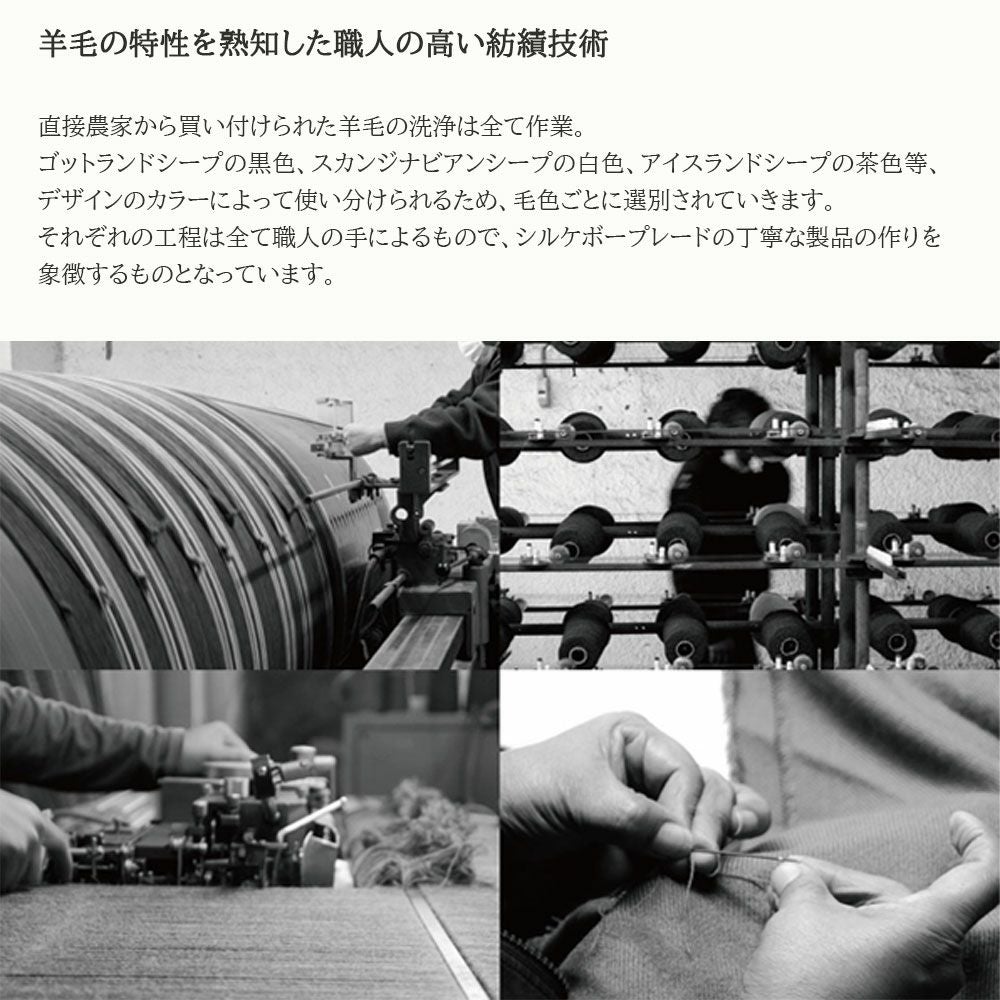 羊毛の特性を熟知した職人の高い紡績技術

直接農家から買い付けられた羊毛の洗浄は全て作業。
ゴットランドシープの黒色、スカンジナビアンシープの白色、アイスランドシープの茶色等、デザインのカラーによって使い分けられるため、毛色ごとに選別されていきます。
それぞれの工程は全て職人の手によるもので、シルケボープレードの丁寧な製品の作りを象徴するものとなっています。