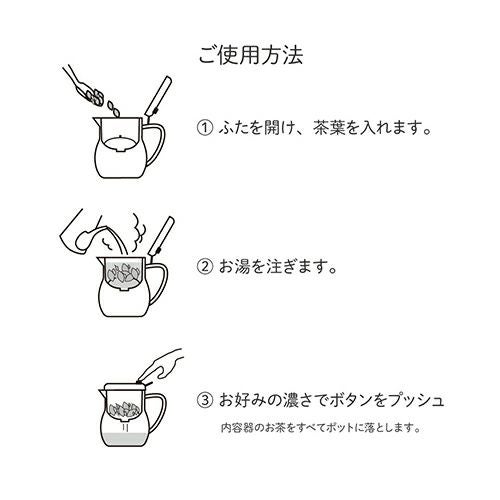 ご使用方法

① ふたを開け、茶葉を入れます。

② お湯を注ぎます。

③ お好みの濃さでボタンをプッシュ

内容器のお茶をすべてポットに落とします。