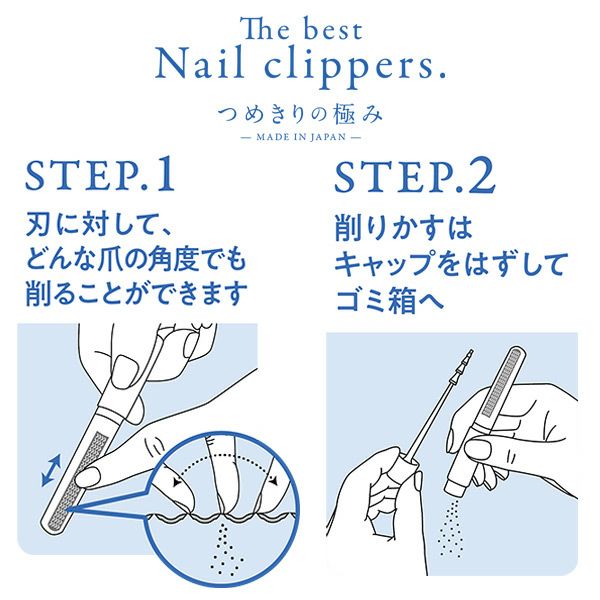 The best
Nail clippers.

つめきりの極み

— MADE IN JAPAN —

STEP.1

刃に対して、
どんな爪の角度でも
削ることができます

STEP.2

削りかすは
キャップをはずして
ゴミ箱へ