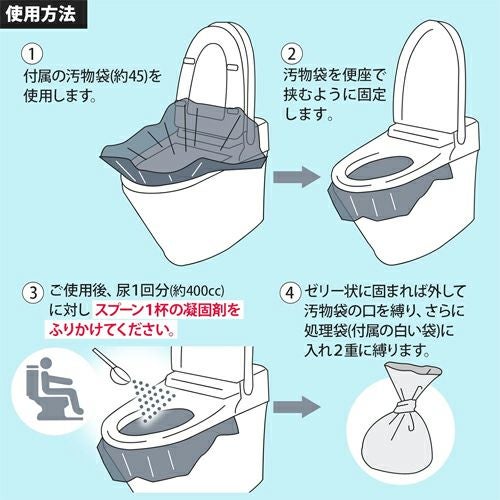 使用方法

1
付属の汚物袋(約45)を使用します。

2
汚物袋を便座で挟むように固定します。

3 ご使用後、尿1回分(約400cc)に対し スプーン1杯の凝固剤をふりかけてください。

4 ゼリー状に固まれば外して汚物袋の口を縛り、さらに処理袋(付属の白い袋)に入れ2重に縛ります。