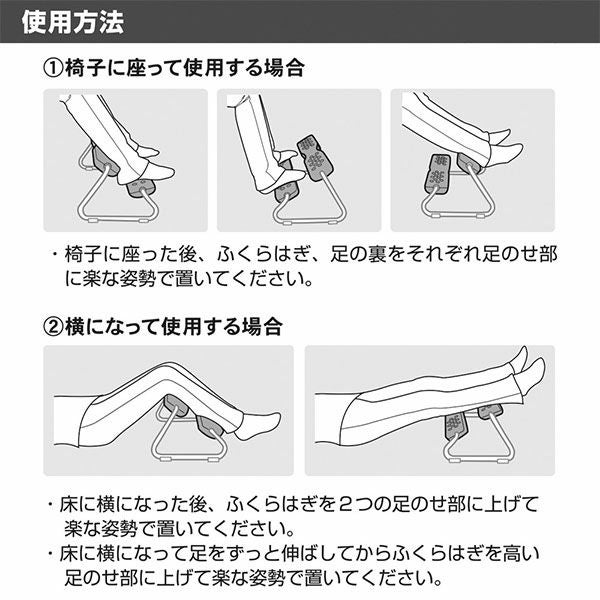 使用方法

①椅子に座って使用する場合

・椅子に座った後、ふくらはぎ、足の裏をそれぞれ足のせ部に楽な姿勢で置いてください。

②横になって使用する場合

・床に横になった後、ふくらはぎを２つの足のせ部に上げて楽な姿勢で置いてください。
・床に横になって足をずっと伸ばしてからふくらはぎを高い足のせ部に上げて楽な姿勢で置いてください。